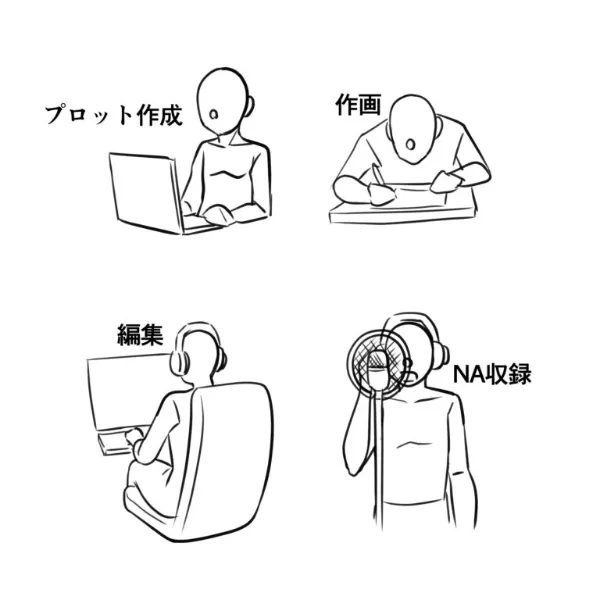 プロット作成

作画

編集

NA収録